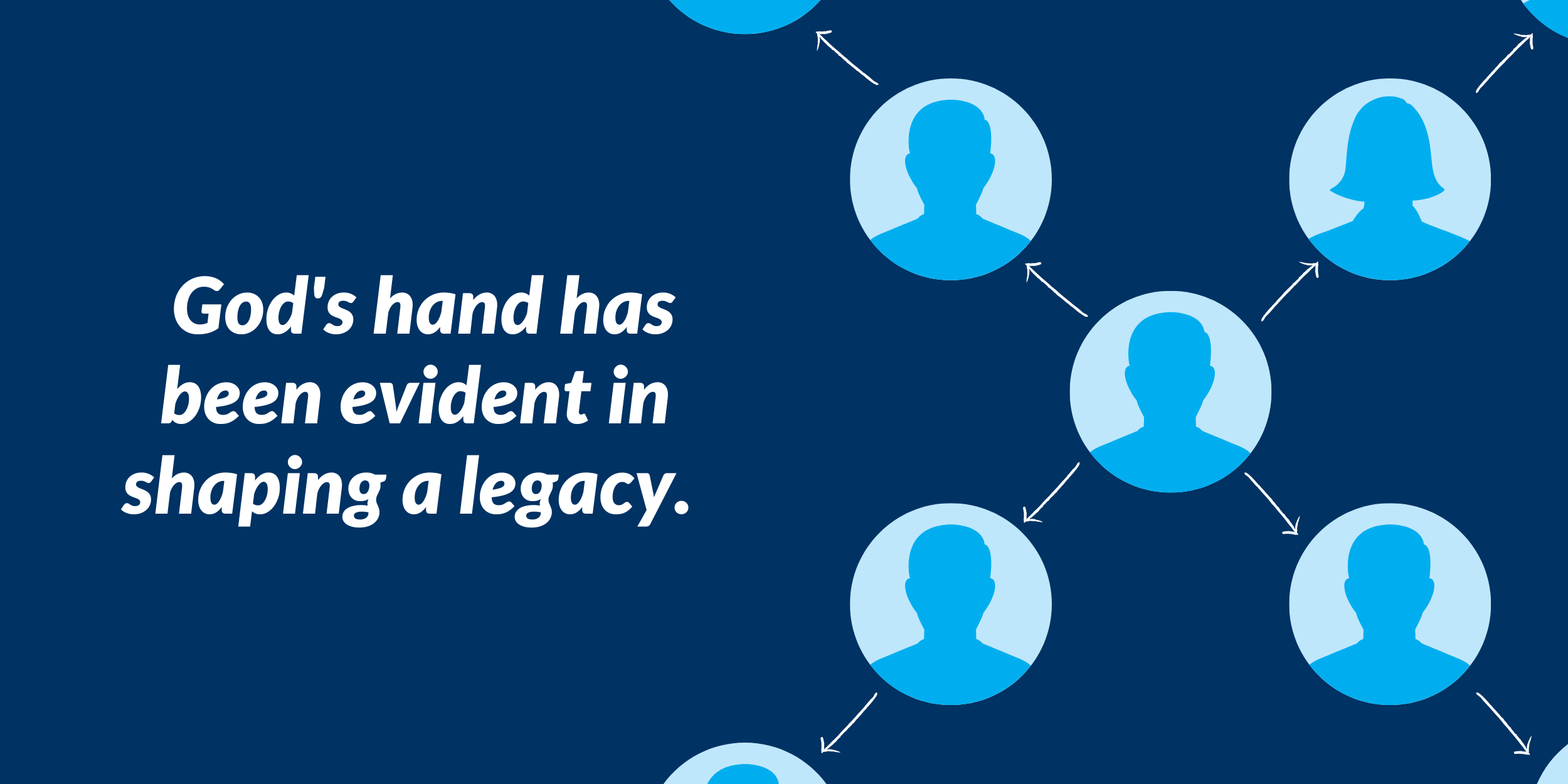 God's hand has been evident in shaping a legacy.