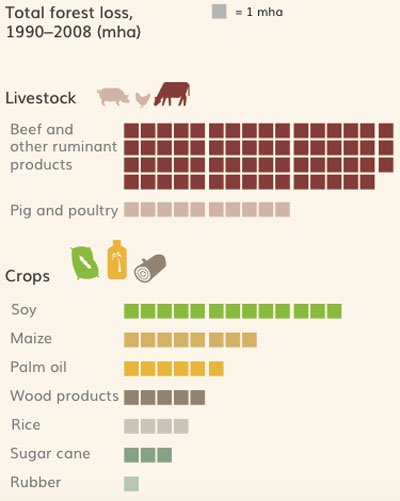 Total forest loss, 1990–2008 (mha)

= 1 mha

Livestock

Beef and other ruminant products

Pig and poultry

Crops

Soy

Maize

Palm oil

Wood products

Rice

Sugar cane

Rubber