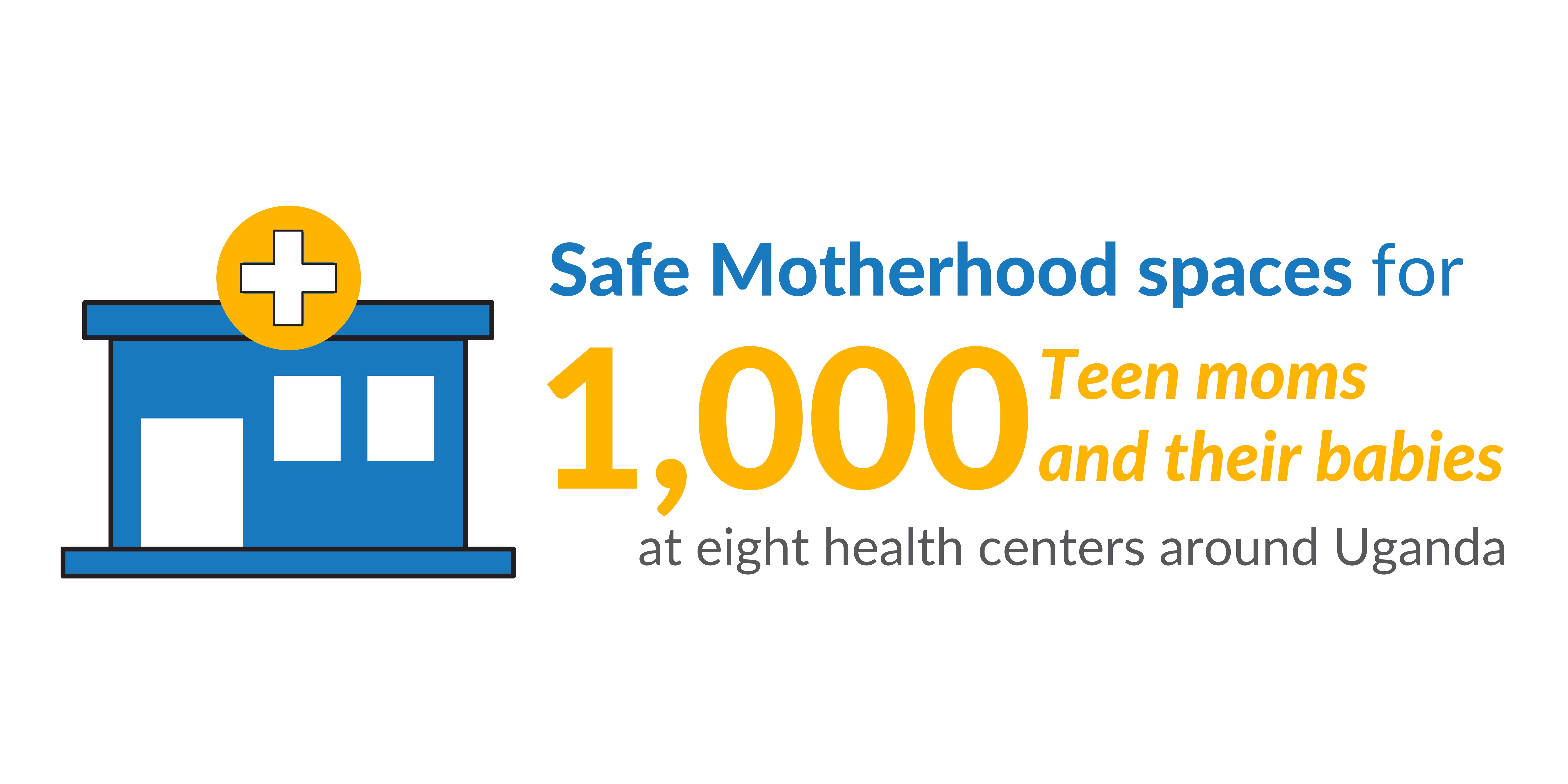 Safe Motherhood spaces for
1,000 Teen moms and their babies
at eight health centers around Uganda