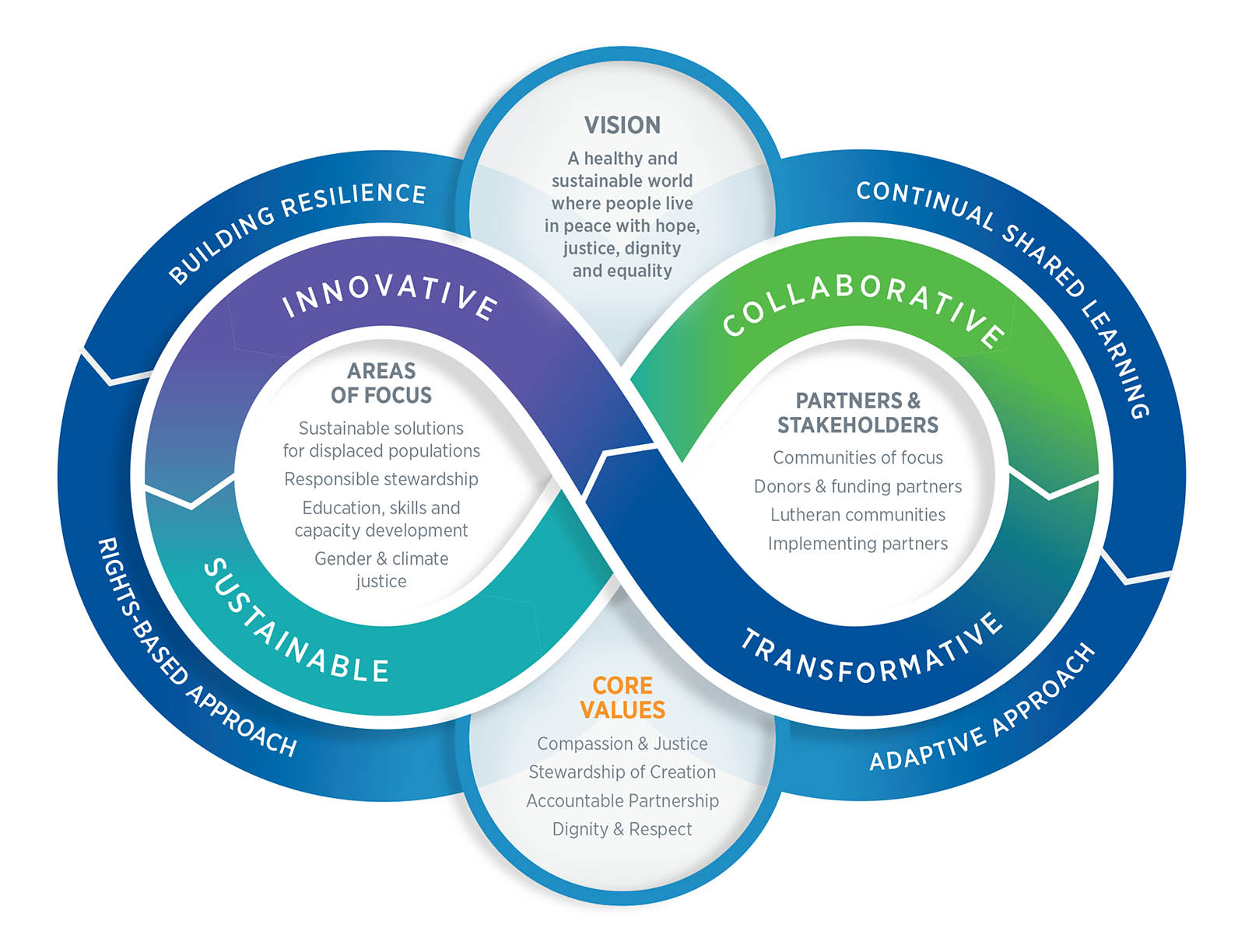 VISION

A healthy and sustainable world where people live in peace with hope, justice, dignity and equality

BUILDING RESILIENCE

CONTINUAL SHARED LEARNING

INNOVATIVE

COLLABORATIVE

AREAS OF FOCUS

Sustainable solutions for displaced populations

Responsible stewardship

Education, skills and capacity development

Gender & climate justice

PARTNERS & STAKEHOLDERS

Communities of focus

Donors & funding partners

Lutheran communities

Implementing partners

SUSTAINABLE

TRANSFORMATIVE

RIGHTS-BASED APPROACH

ADAPTIVE APPROACH

CORE VALUES

Compassion & Justice

Stewardship of Creation

Accountable Partnership

Dignity & Respect